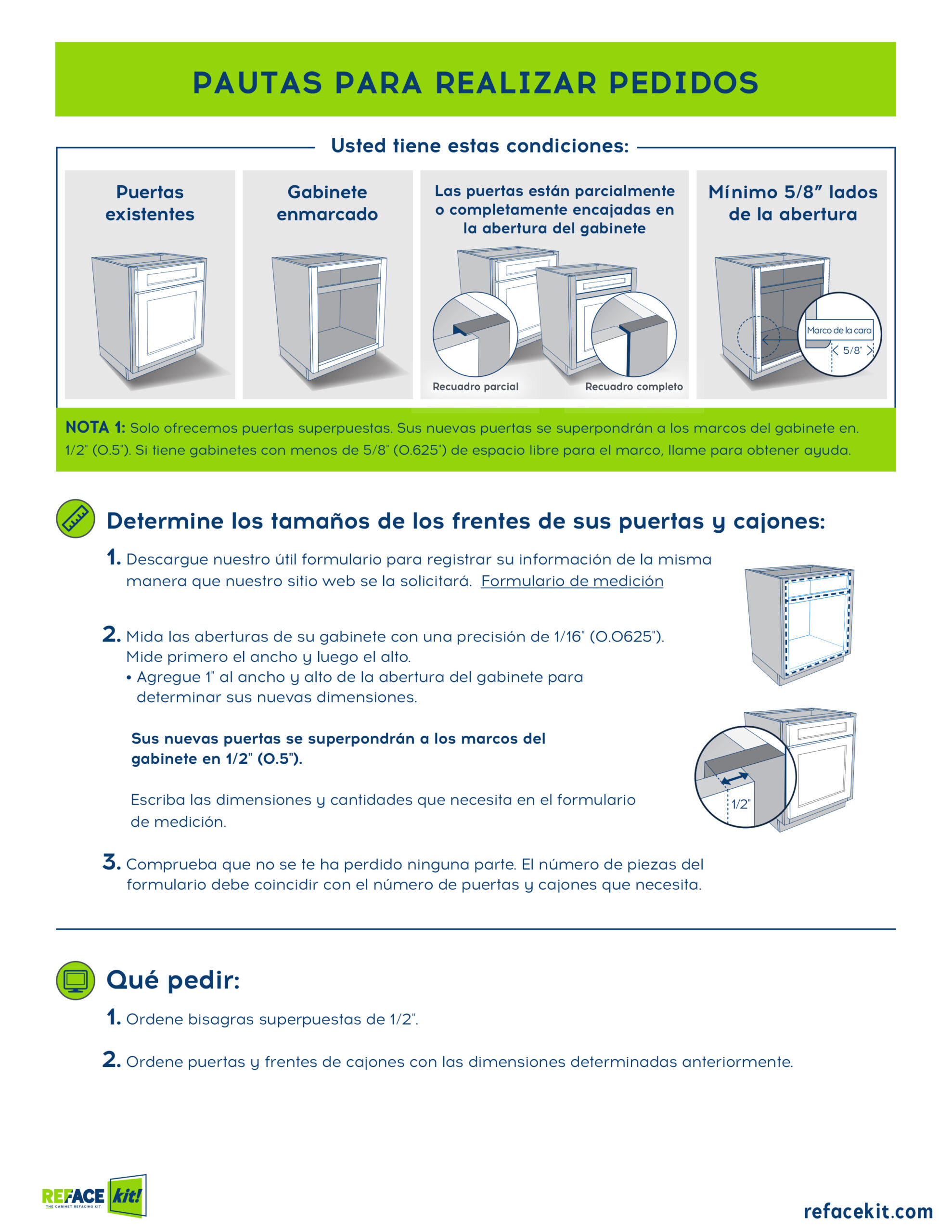 PAUTAS PARA REALIZAR PEDIDOS

Usted tiene estas condiciones:

Puertas existentes

Gabinete enmarcado

Las puertas están parcialmente o completamente encajadas en la abertura del gabinete

Recuadro parcial

Recuadro completo

Mínimo 5/8" lados de la abertura

Marco de la cara

5/8"

NOTA 1: Solo ofrecemos puertas superpuestas. Sus nuevas puertas se superpondrán a los marcos del gabinete en. 1/2" (0.5"). Si tiene gabinetes con menos de 5/8" (0.625") de espacio libre para el marco, llame para obtener ayuda.

Determine los tamaños de los frentes de sus puertas y cajones:

1. Descargue nuestro útil formulario para registrar su información de la misma manera que nuestro sitio web se la solicitará. Formulario de medición

2. Mida las aberturas de su gabinete con una precisión de 1/16" (0.0625"). Mide primero el ancho y luego el alto.
• Agregue 1" al ancho y alto de la abertura del gabinete para determinar sus nuevas dimensiones.

Sus nuevas puertas se superpondrán a los marcos del gabinete en 1/2" (0.5").

Escriba las dimensiones y cantidades que necesita en el formulario de medición.

1/2"

3. Comprueba que no se te ha perdido ninguna parte. El número de piezas del formulario debe coincidir con el número de puertas y cajones que necesita.

Qué pedir:

1. Ordene bisagras superpuestas de 1/2".

2. Ordene puertas y frentes de cajones con las dimensiones determinadas anteriormente.

REFACE kit!
THE CABINET REFACING KIT

refacekit.com