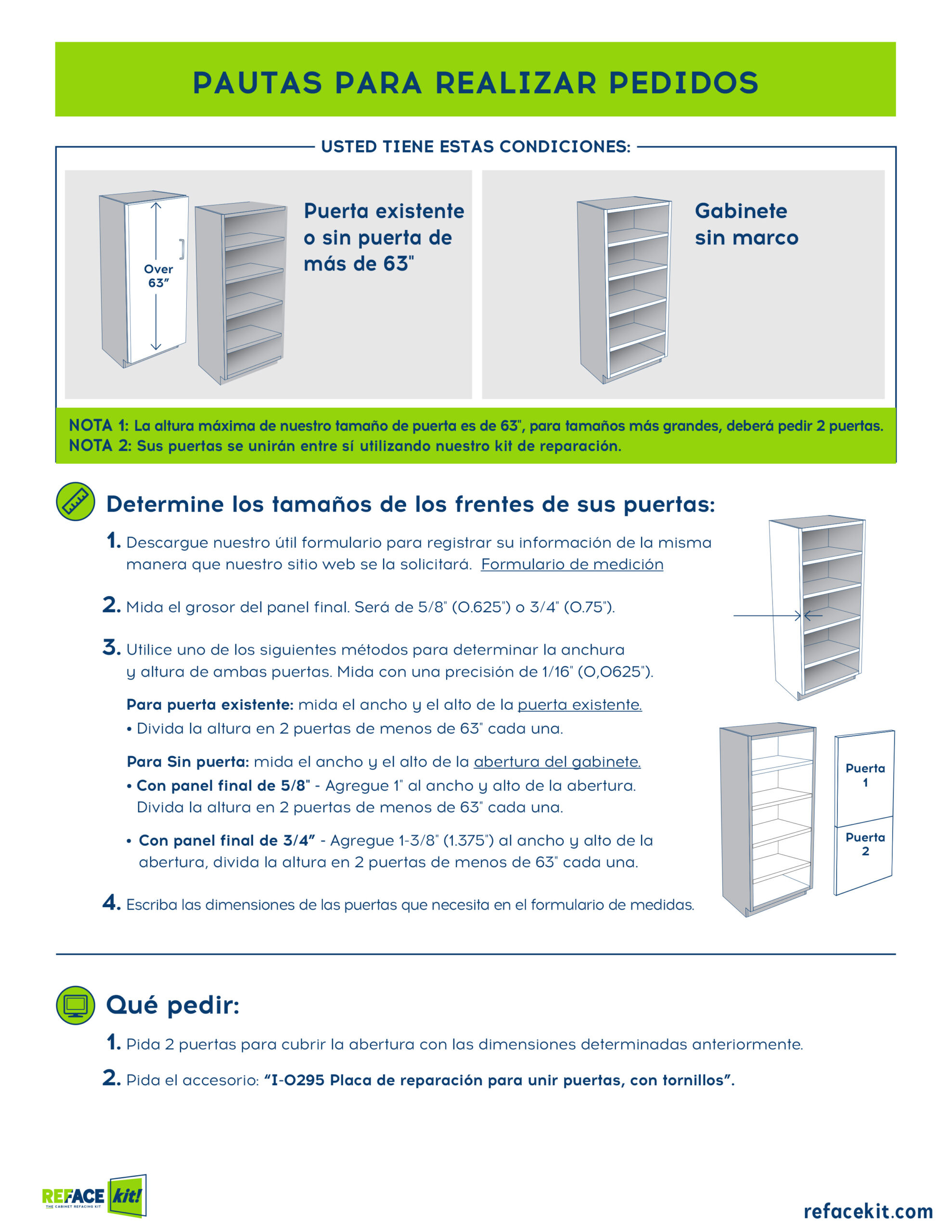 PAUTAS PARA REALIZAR PEDIDOS

USTED TIENE ESTAS CONDICIONES:

Over 63"

Puerta existente o sin puerta de más de 63"

Gabinete sin marco

NOTA 1: La altura máxima de nuestro tamaño de puerta es de 63", para tamaños más grandes, deberá pedir 2 puertas.
NOTA 2: Sus puertas se unirán entre sí utilizando nuestro kit de reparación.

Determine los tamaños de los frentes de sus puertas:

1. Descargue nuestro útil formulario para registrar su información de la misma manera que nuestro sitio web se la solicitará. Formulario de medición

2. Mida el grosor del panel final. Será de 5/8" (0.625") o 3/4" (0.75").

3. Utilice uno de los siguientes métodos para determinar la anchura y altura de ambas puertas. Mida con una precisión de 1/16" (0,0625").

Para puerta existente: mida el ancho y el alto de la puerta existente.
• Divida la altura en 2 puertas de menos de 63" cada una.

Para Sin puerta: mida el ancho y el alto de la abertura del gabinete.
• Con panel final de 5/8" - Agregue 1" al ancho y alto de la abertura. Divida la altura en 2 puertas de menos de 63" cada una.

• Con panel final de 3/4" - Agregue 1-3/8" (1.375") al ancho y alto de la abertura, divida la altura en 2 puertas de menos de 63" cada una.

4. Escriba las dimensiones de las puertas que necesita en el formulario de medidas.

Puerta 1
Puerta 2

Qué pedir:

1. Pida 2 puertas para cubrir la abertura con las dimensiones determinadas anteriormente.

2. Pida el accesorio: "I-0295 Placa de reparación para unir puertas, con tornillos".

REFACE kit! THE CABINET REFACING KIT

refacekit.com