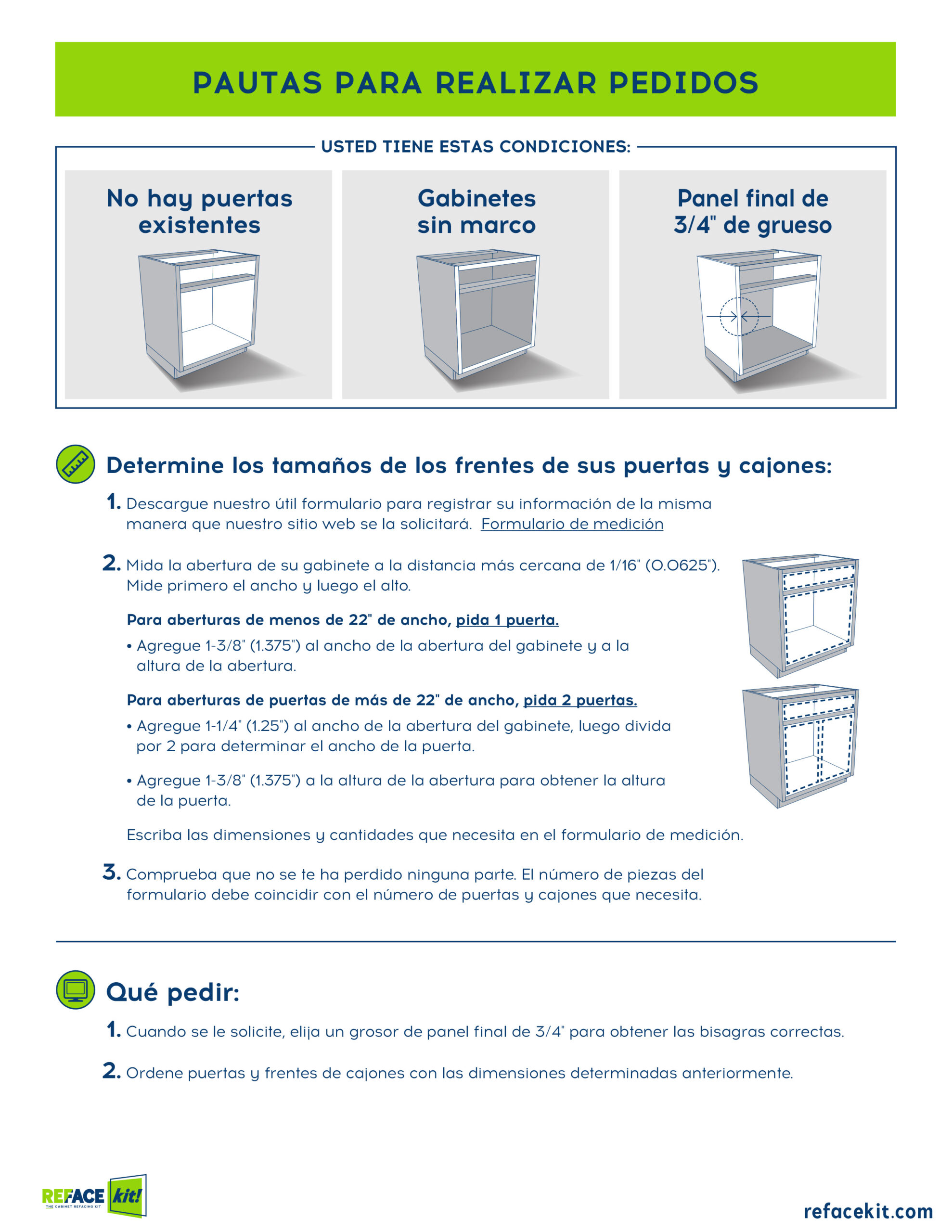 PAUTAS PARA REALIZAR PEDIDOS

USTED TIENE ESTAS CONDICIONES:

No hay puertas existentes

Gabinetes sin marco

Panel final de 3/4" de grueso

Determine los tamaños de los frentes de sus puertas y cajones:

1. Descargue nuestro útil formulario para registrar su información de la misma manera que nuestro sitio web se la solicitará. Formulario de medición

2. Mida la abertura de su gabinete a la distancia más cercana de 1/16" (0.0625"). Mide primero el ancho y luego el alto.

Para aberturas de menos de 22" de ancho, pida 1 puerta.

• Agregue 1-3/8" (1.375") al ancho de la abertura del gabinete y a la altura de la abertura.

Para aberturas de puertas de más de 22" de ancho, pida 2 puertas.

• Agregue 1-1/4" (1.25") al ancho de la abertura del gabinete, luego divida por 2 para determinar el ancho de la puerta.

• Agregue 1-3/8" (1.375") a la altura de la abertura para obtener la altura de la puerta.

Escriba las dimensiones y cantidades que necesita en el formulario de medición.

3. Comprueba que no se te ha perdido ninguna parte. El número de piezas del formulario debe coincidir con el número de puertas y cajones que necesita.

Qué pedir:

1. Cuando se le solicite, elija un grosor de panel final de 3/4" para obtener las bisagras correctas.

2. Ordene puertas y frentes de cajones con las dimensiones determinadas anteriormente.

REFACE kit! THE CABINET REFACING KIT

refacekit.com