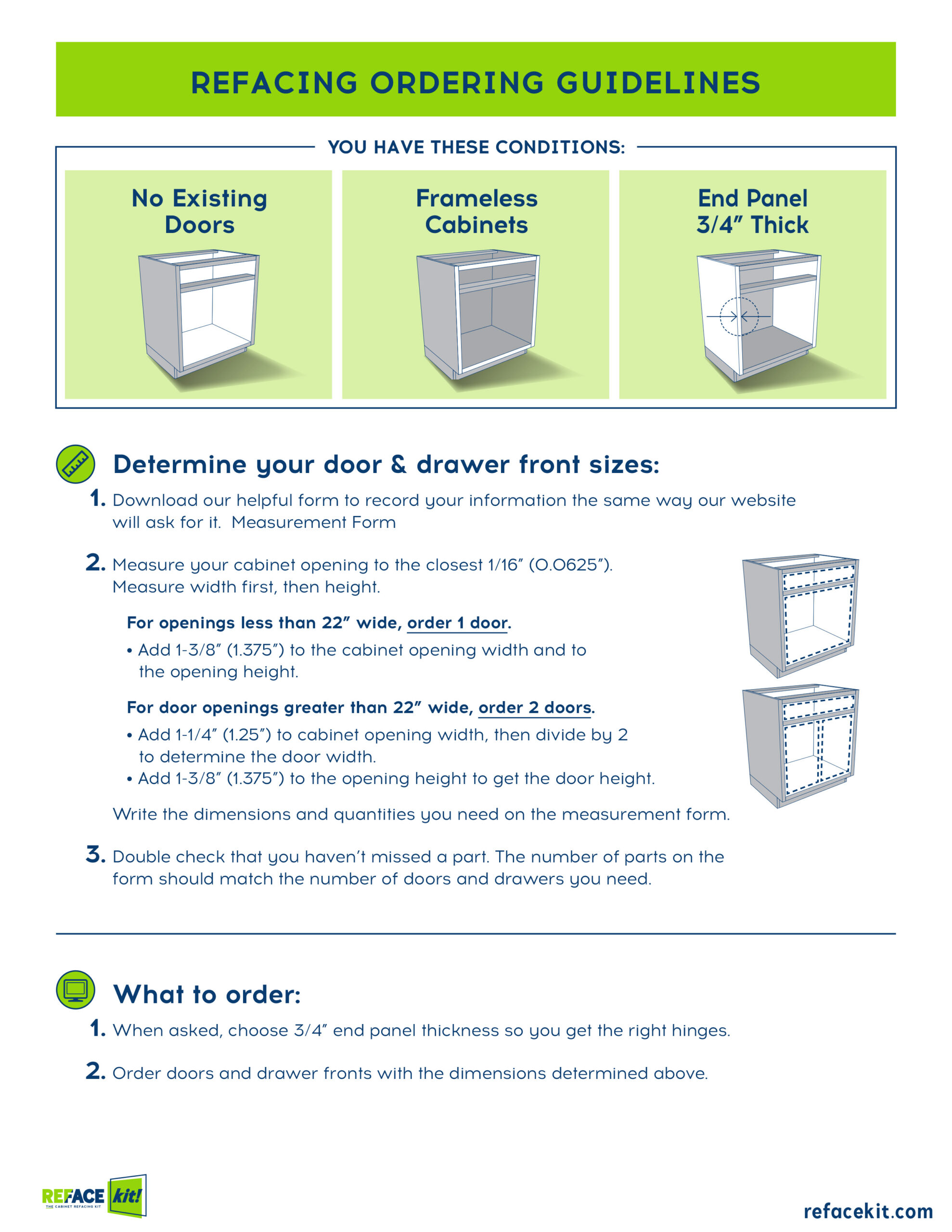 REFACING ORDERING GUIDELINES

YOU HAVE THESE CONDITIONS:

No Existing Doors

Frameless Cabinets

End Panel 3/4" Thick

Determine your door & drawer front sizes:

1. Download our helpful form to record your information the same way our website will ask for it. Measurement Form

2. Measure your cabinet opening to the closest 1/16" (0.0625"). Measure width first, then height.

For openings less than 22" wide, order 1 door.

• Add 1-3/8" (1.375") to the cabinet opening width and to the opening height.

For door openings greater than 22" wide, order 2 doors.

• Add 1-1/4" (1.25") to cabinet opening width, then divide by 2 to determine the door width.
• Add 1-3/8" (1.375") to the opening height to get the door height.

Write the dimensions and quantities you need on the measurement form.

3. Double check that you haven't missed a part. The number of parts on the form should match the number of doors and drawers you need.

What to order:

1. When asked, choose 3/4" end panel thickness so you get the right hinges.

2. Order doors and drawer fronts with the dimensions determined above.

REFACE kit! THE CABINET REFACING KIT

refacekit.com