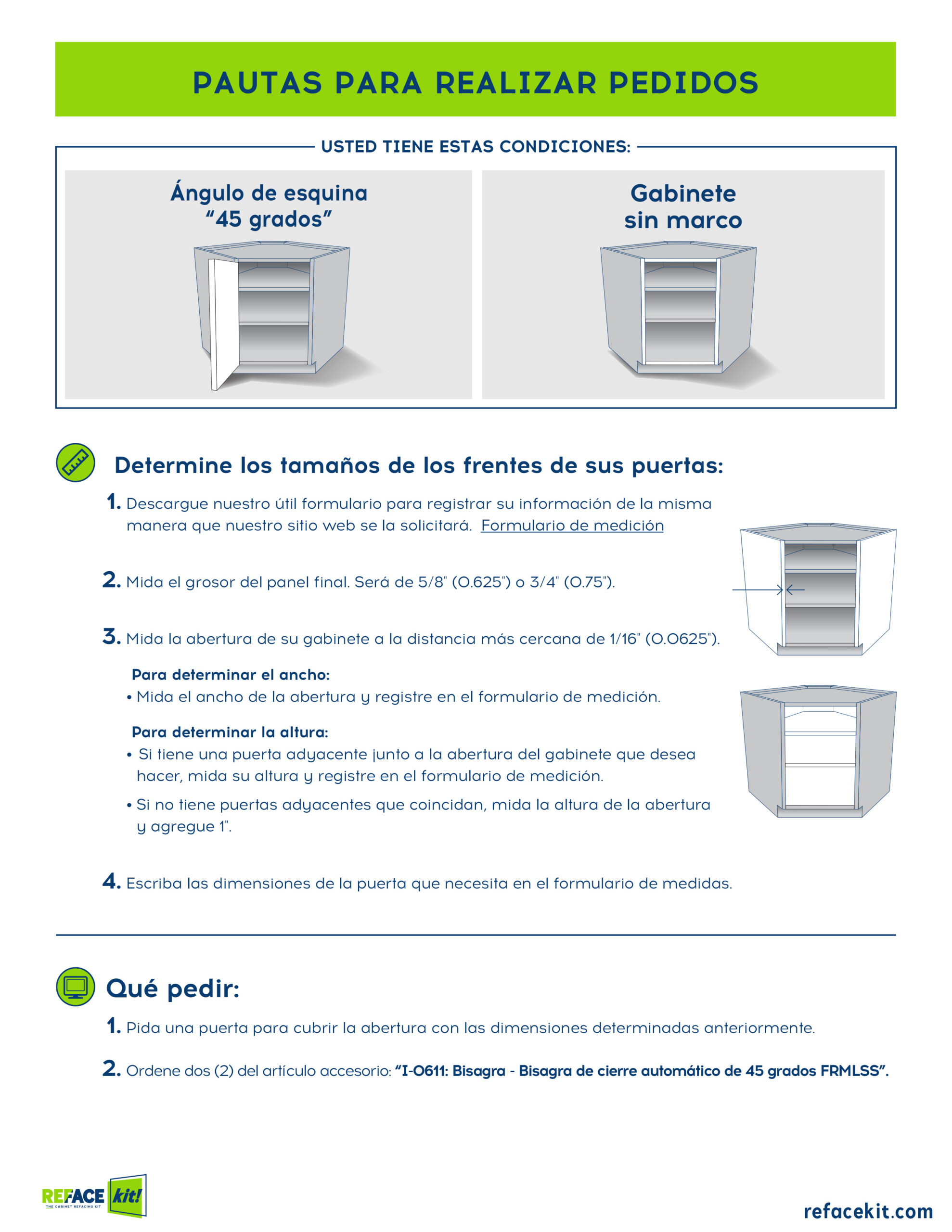 PAUTAS PARA REALIZAR PEDIDOS

USTED TIENE ESTAS CONDICIONES:

Ángulo de esquina "45 grados"

Gabinete sin marco

Determine los tamaños de los frentes de sus puertas:

1. Descargue nuestro útil formulario para registrar su información de la misma manera que nuestro sitio web se la solicitará. Formulario de medición

2. Mida el grosor del panel final. Será de 5/8" (0.625") o 3/4" (0.75").

3. Mida la abertura de su gabinete a la distancia más cercana de 1/16" (0.0625").

Para determinar el ancho:
• Mida el ancho de la abertura y registre en el formulario de medición.

Para determinar la altura:
• Si tiene una puerta adyacente junto a la abertura del gabinete que desea hacer, mida su altura y registre en el formulario de medición.
• Si no tiene puertas adyacentes que coincidan, mida la altura de la abertura y agregue 1".

4. Escriba las dimensiones de la puerta que necesita en el formulario de medidas.

Qué pedir:

1. Pida una puerta para cubrir la abertura con las dimensiones determinadas anteriormente.

2. Ordene dos (2) del artículo accesorio: "I-0611: Bisagra - Bisagra de cierre automático de 45 grados FRMLSS".

REFACE kit! THE CABINET REFACING KIT

refacekit.com