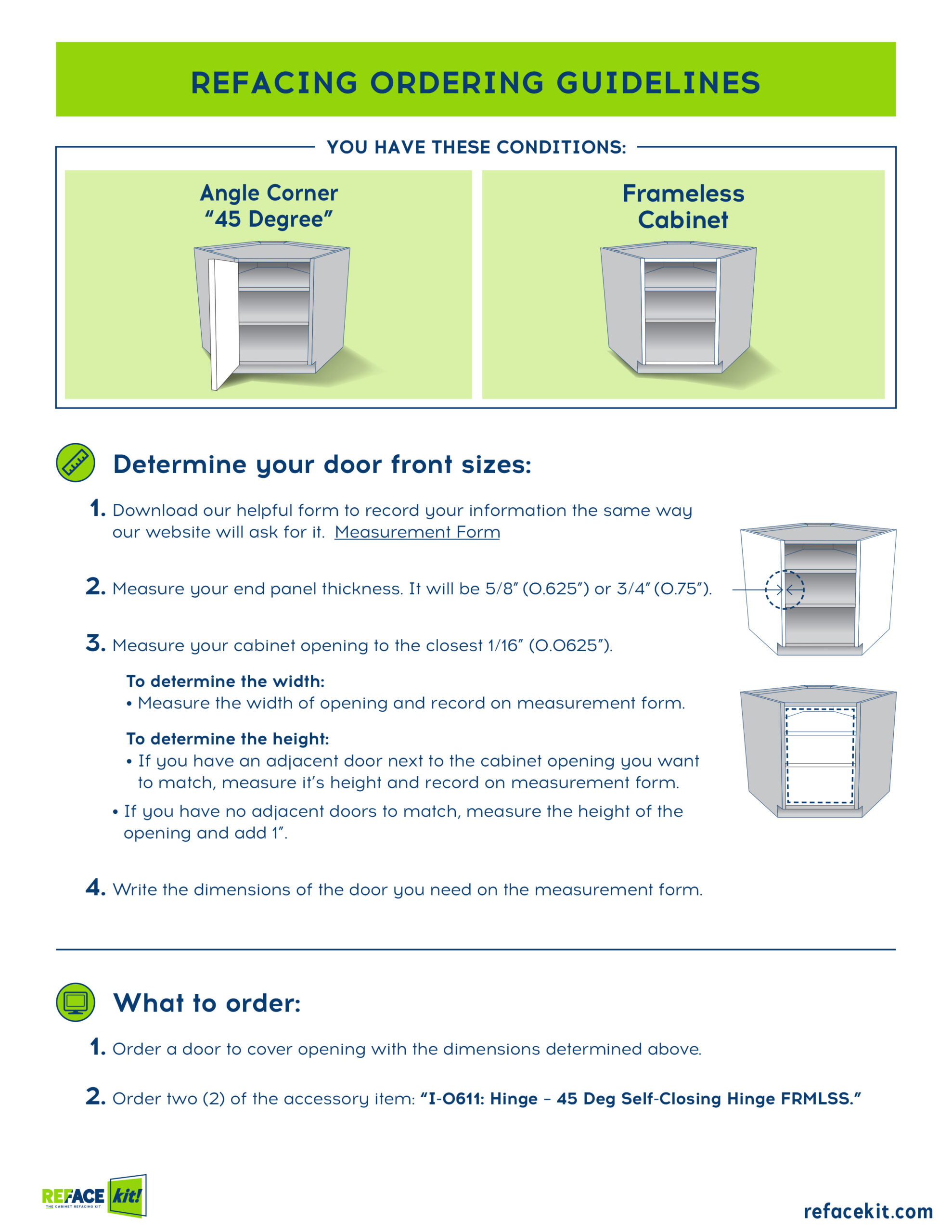 REFACING ORDERING GUIDELINES

YOU HAVE THESE CONDITIONS:

Angle Corner "45 Degree"

Frameless Cabinet

Determine your door front sizes:

1. Download our helpful form to record your information the same way our website will ask for it. Measurement Form

2. Measure your end panel thickness. It will be 5/8" (0.625") or 3/4" (0.75").

3. Measure your cabinet opening to the closest 1/16" (0.0625").

To determine the width:
• Measure the width of opening and record on measurement form.

To determine the height:
• If you have an adjacent door next to the cabinet opening you want to match, measure it's height and record on measurement form.
• If you have no adjacent doors to match, measure the height of the opening and add 1".

4. Write the dimensions of the door you need on the measurement form.

What to order:

1. Order a door to cover opening with the dimensions determined above.

2. Order two (2) of the accessory item: "I-0611: Hinge – 45 Deg Self-Closing Hinge FRMLSS."

REFACE kit! THE CABINET REFACING KIT

refacekit.com