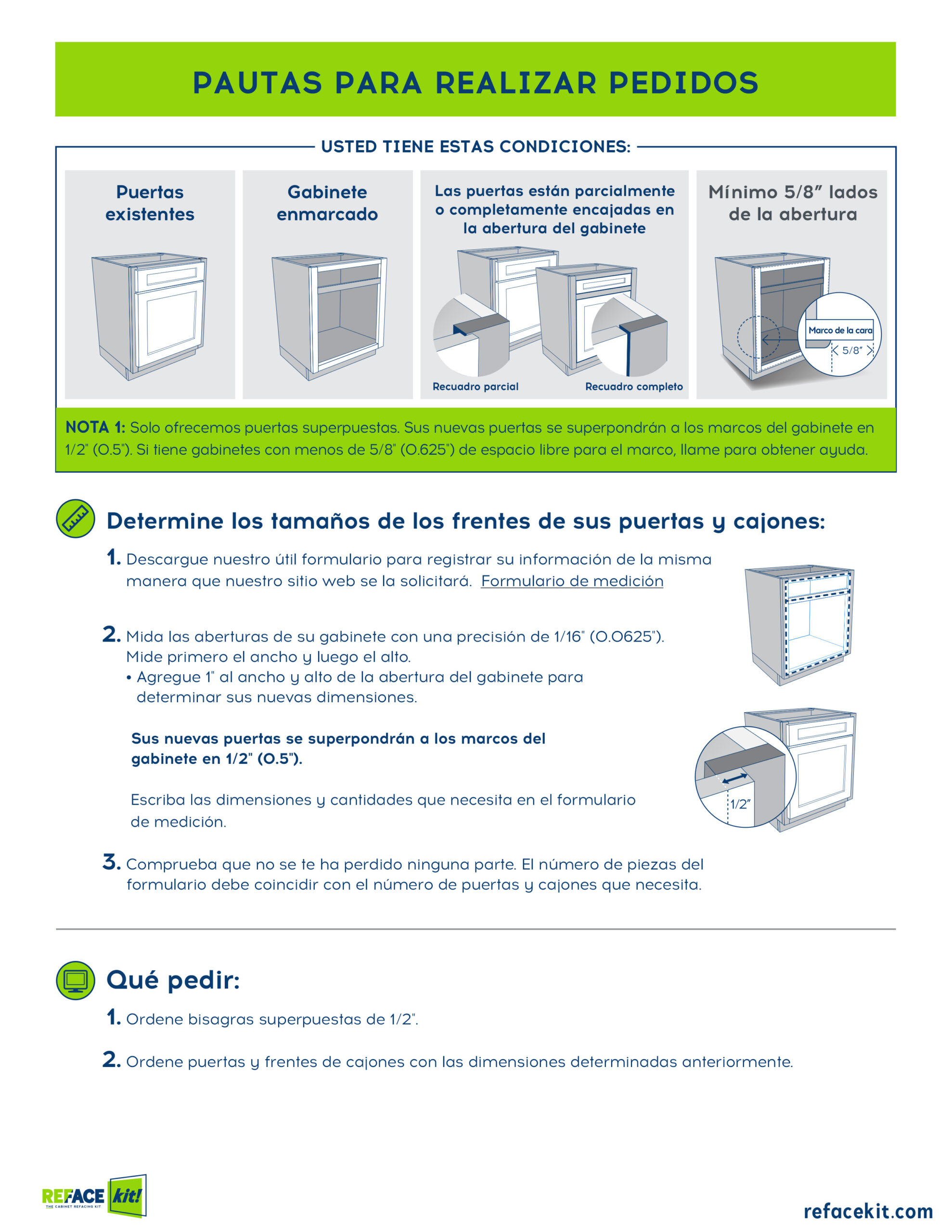 PAUTAS PARA REALIZAR PEDIDOS

USTED TIENE ESTAS CONDICIONES:

Puertas existentes

Gabinete enmarcado

Las puertas están parcialmente o completamente encajadas en la abertura del gabinete

Recuadro parcial

Recuadro completo

Mínimo 5/8" lados de la abertura

Marco de la cara

5/8"

NOTA 1: Solo ofrecemos puertas superpuestas. Sus nuevas puertas se superpondrán a los marcos del gabinete en 1/2" (0.5"). Si tiene gabinetes con menos de 5/8" (0.625") de espacio libre para el marco, llame para obtener ayuda.

Determine los tamaños de los frentes de sus puertas y cajones:

1. Descargue nuestro útil formulario para registrar su información de la misma manera que nuestro sitio web se la solicitará. Formulario de medición

2. Mida las aberturas de su gabinete con una precisión de 1/16" (0.0625"). Mide primero el ancho y luego el alto.
• Agregue 1" al ancho y alto de la abertura del gabinete para determinar sus nuevas dimensiones.

Sus nuevas puertas se superpondrán a los marcos del gabinete en 1/2" (0.5").

Escriba las dimensiones y cantidades que necesita en el formulario de medición.

1/2"

3. Comprueba que no se te ha perdido ninguna parte. El número de piezas del formulario debe coincidir con el número de puertas y cajones que necesita.

Qué pedir:

1. Ordene bisagras superpuestas de 1/2".

2. Ordene puertas y frentes de cajones con las dimensiones determinadas anteriormente.

REFACE kit!
THE CABINET REFACING KIT

refacekit.com