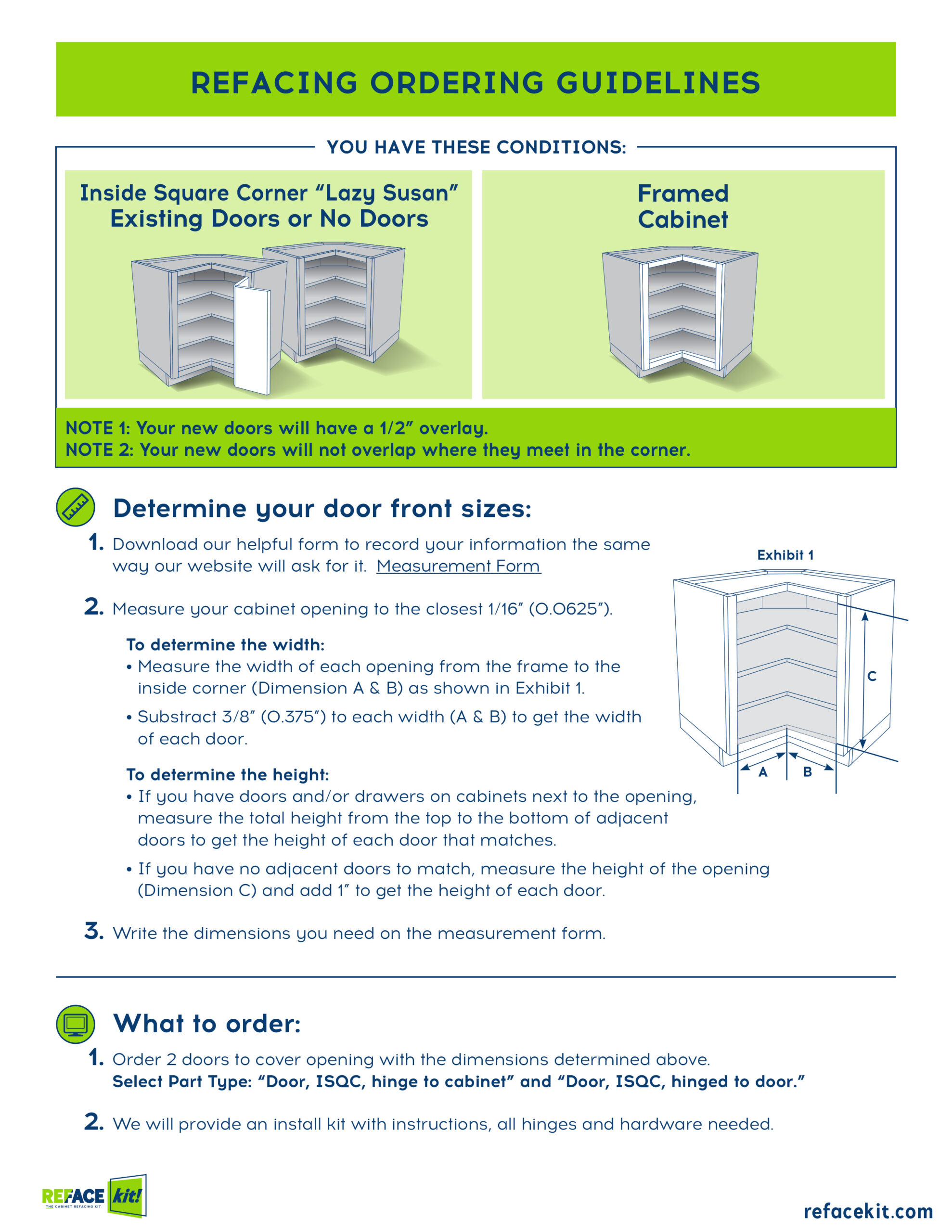 REFACING ORDERING GUIDELINES

YOU HAVE THESE CONDITIONS:

Inside Square Corner “Lazy Susan” Existing Doors or No Doors

Framed Cabinet

NOTE 1: Your new doors will have a 1/2” overlay.
NOTE 2: Your new doors will not overlap where they meet in the corner.

Determine your door front sizes:

1. Download our helpful form to record your information the same way our website will ask for it. Measurement Form

2. Measure your cabinet opening to the closest 1/16” (0.0625”).

To determine the width:
• Measure the width of each opening from the frame to the inside corner (Dimension A & B) as shown in Exhibit 1.
• Substract 3/8” (0.375”) to each width (A & B) to get the width of each door.

To determine the height:
• If you have doors and/or drawers on cabinets next to the opening, measure the total height from the top to the bottom of adjacent doors to get the height of each door that matches.
• If you have no adjacent doors to match, measure the height of the opening (Dimension C) and add 1” to get the height of each door.

3. Write the dimensions you need on the measurement form.

Exhibit 1

C

A B

What to order:

1. Order 2 doors to cover opening with the dimensions determined above.
Select Part Type: “Door, ISQC, hinge to cabinet” and “Door, ISQC, hinged to door.”

2. We will provide an install kit with instructions, all hinges and hardware needed.

REFACE kit!
THE CABINET REFACING KIT

refacekit.com